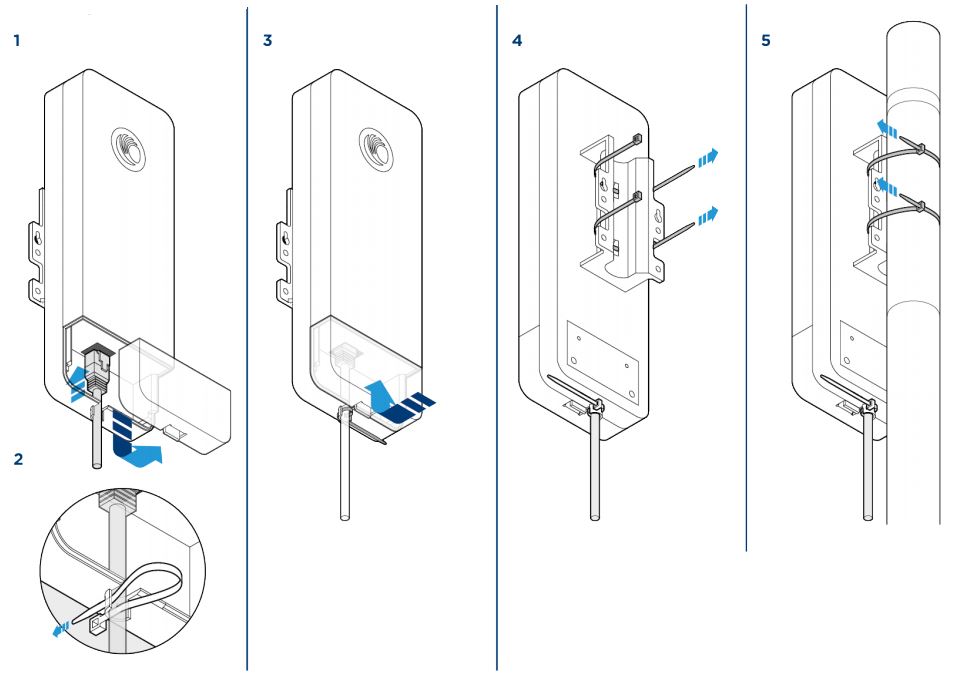 1

2

3

4

5