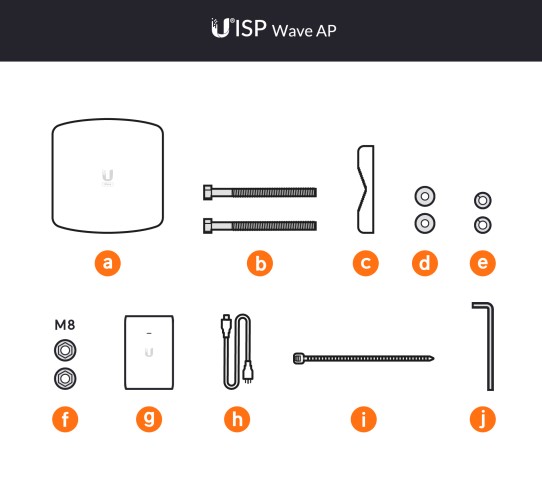 UISP Wave AP

a

b

c

d

e

M8

f

g

h

i

j